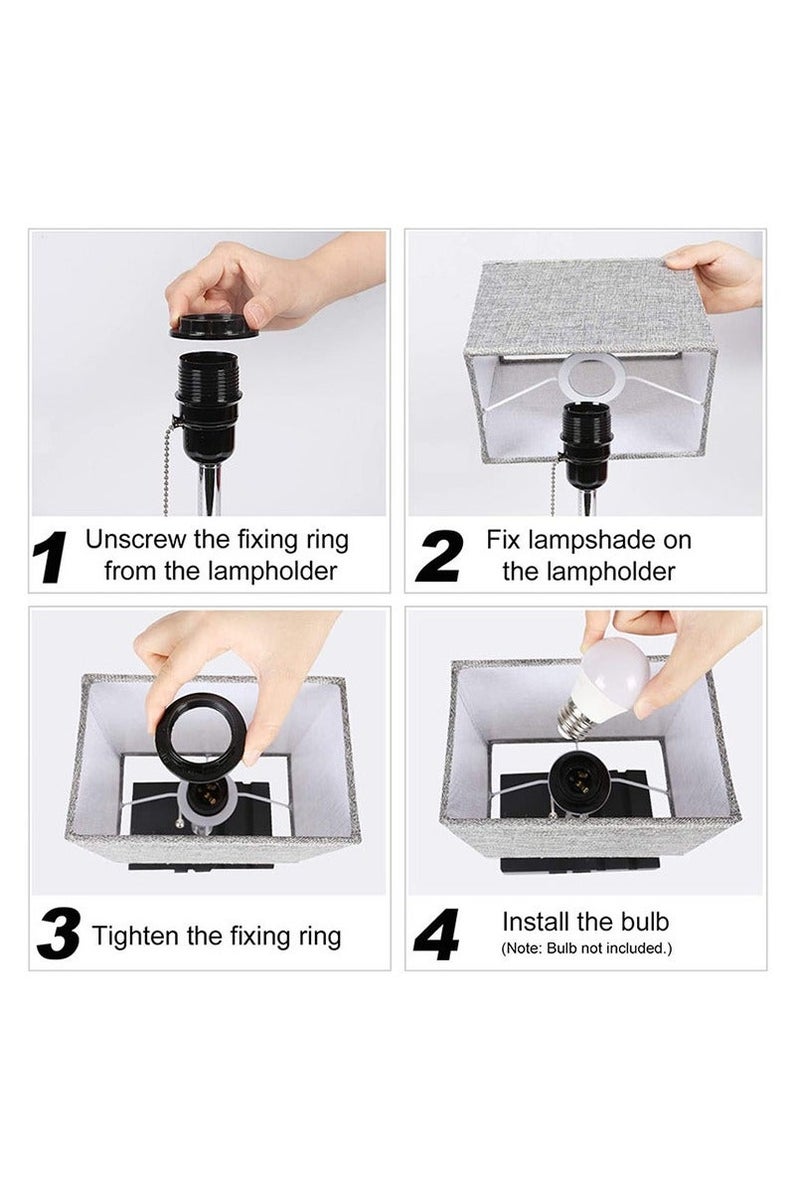 1 Unscrew the fixing ring from the lampholder

2 Fix lampshade on the lampholder

3 Tighten the fixing ring

4 Install the bulb
(Note: Bulb not included.)